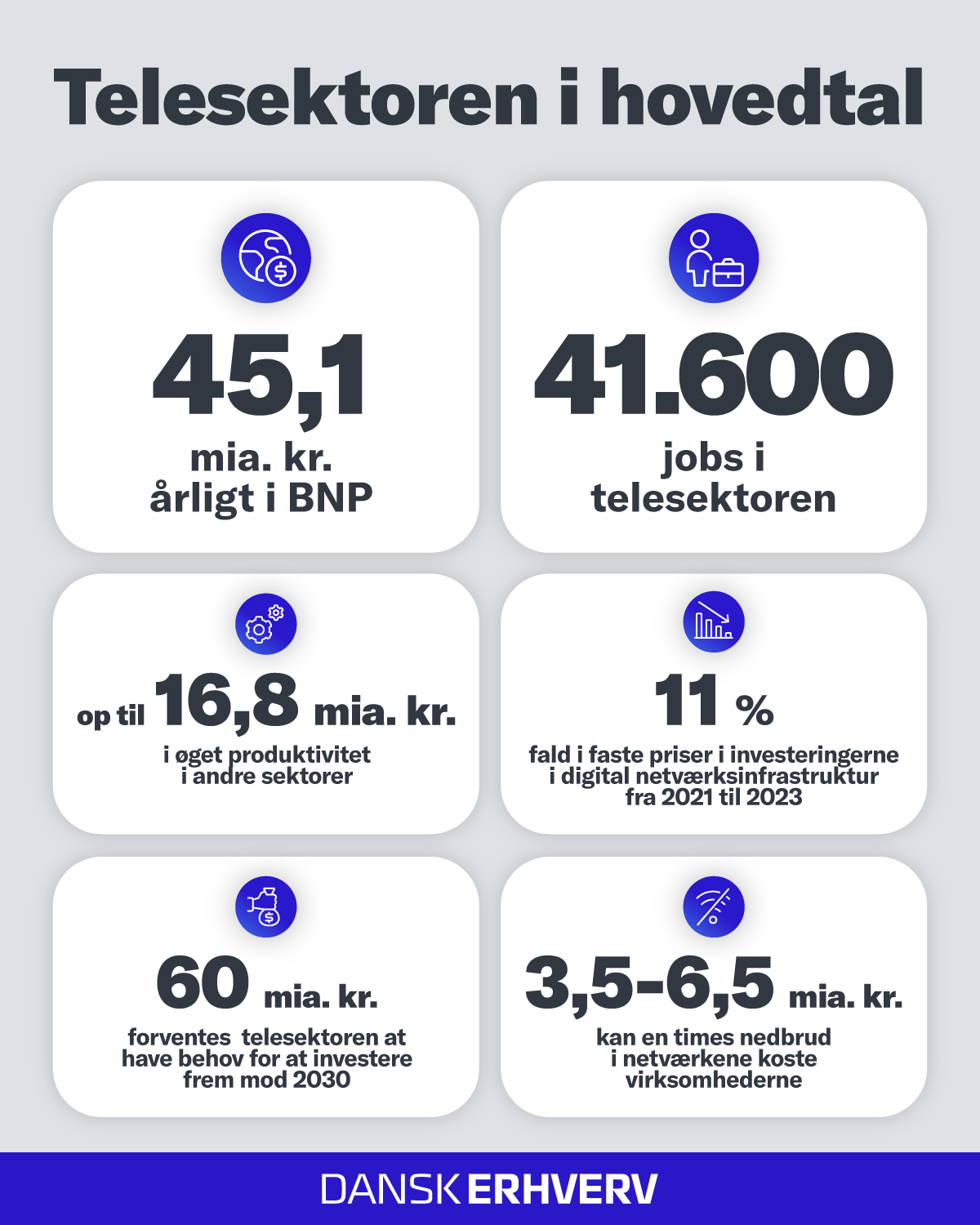 Telesektoren i hovedtal

45,1
mia. kr.
årligt i BNP

41.600
jobs i
telesektoren

op til 16,8 mia. kr.
i øget produktivitet
i andre sektorer

11 %
fald i faste priser i investeringerne
i digital netværksinfrastruktur
fra 2021 til 2023

60 mia. kr.
forventes telesektoren at
have behov for at investere
frem mod 2030

3,5-6,5 mia. kr.
kan en times nedbrud
i netværkene koste
virksomhederne

DANSK ERHVERV